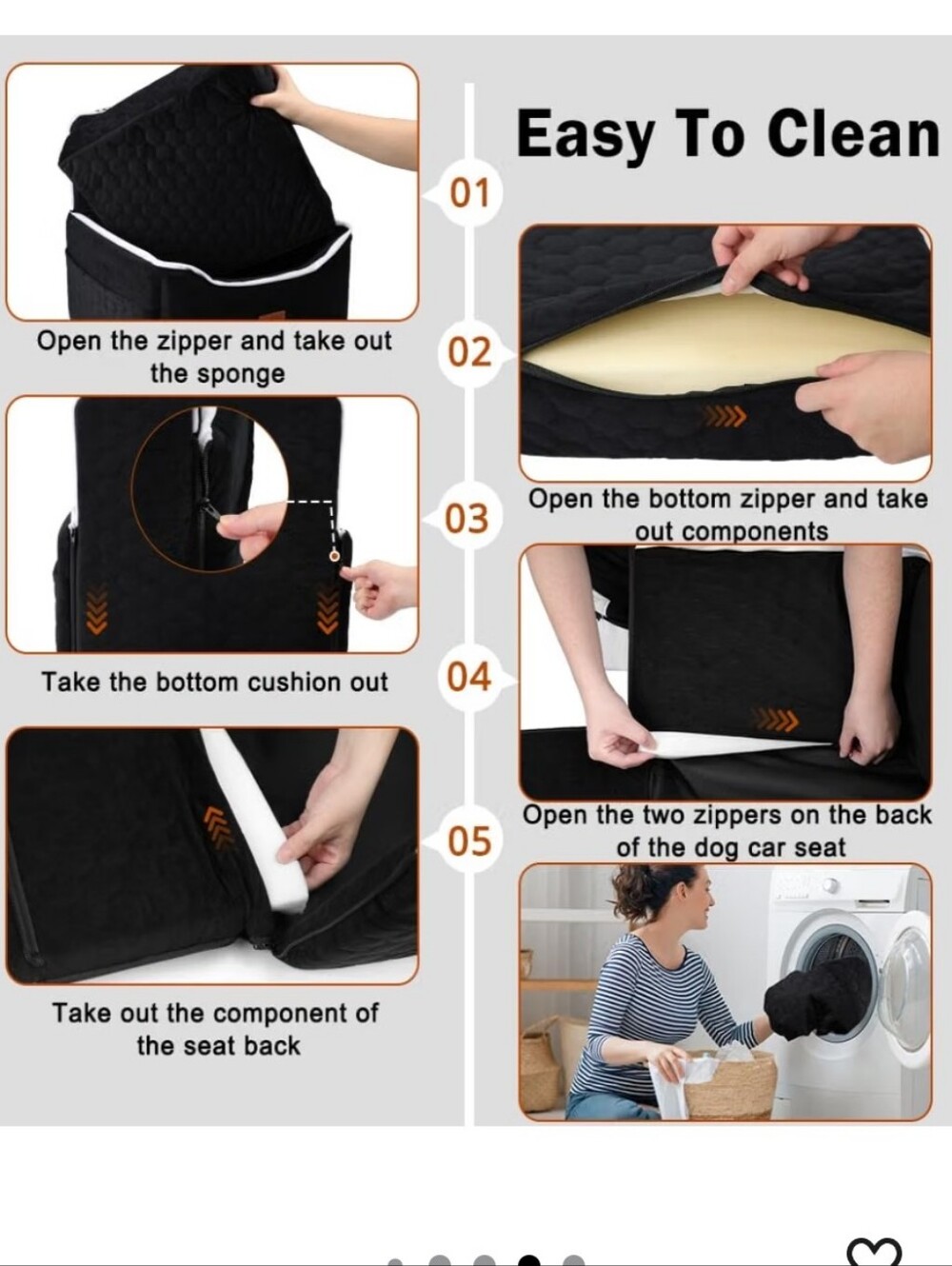 Easy To Clean

01

Open the zipper and take out the sponge

02

Open the bottom zipper and take out components

03

Take the bottom cushion out

04

Open the two zippers on the back of the dog car seat

05

Take out the component of the seat back